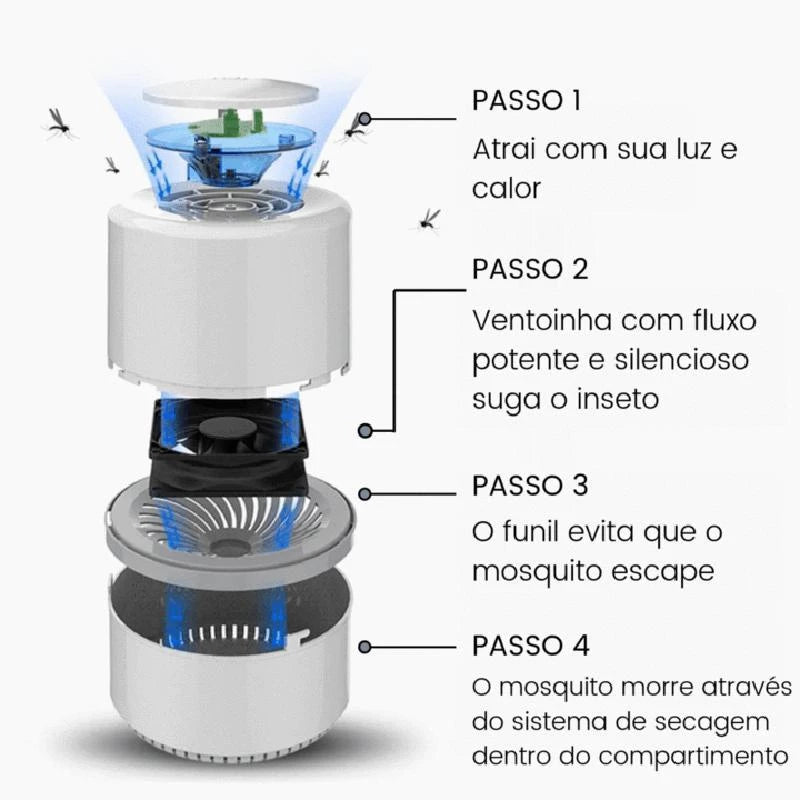 PASSO 1

Atrai com sua luz e calor

PASSO 2

Ventoinha com fluxo potente e silencioso suga o inseto

PASSO 3

O funil evita que o mosquito escape

PASSO 4

O mosquito morre através do sistema de secagem dentro do compartimento